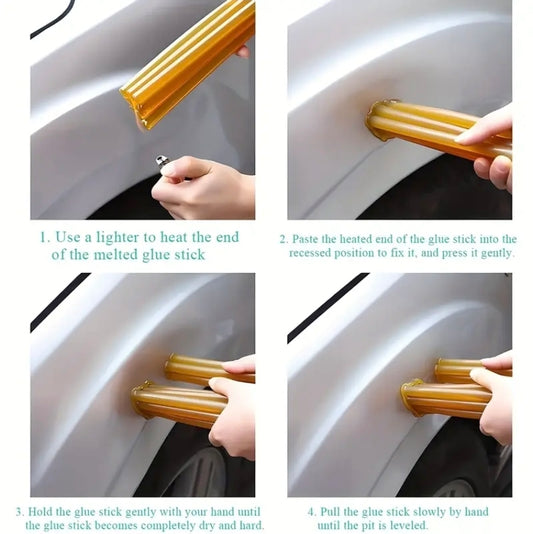 1. Use a lighter to heat the end of the melted glue stick

2. Paste the heated end of the glue stick into the recessed position to fix it, and press it gently.

3. Hold the glue stick gently with your hand until the glue stick becomes completely dry and hard.

4. Pull the glue stick slowly by hand until the pit is leveled.